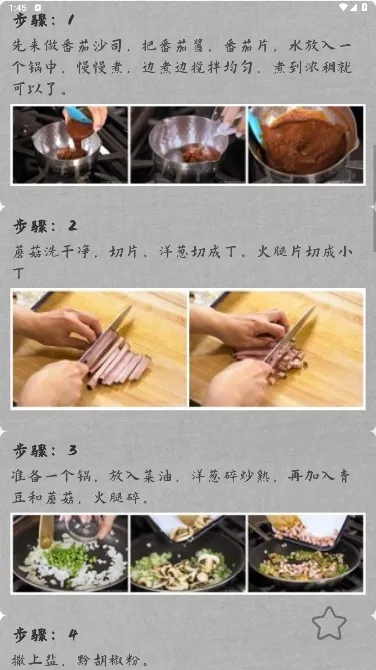 1:45

步骤：1

先来做番茄沙司，把番茄酱，番茄片，水放入一个锅中，慢慢煮，边煮边搅拌均匀，煮到浓稠就可以了。

步骤：2

蘑菇洗干净，切片，洋葱切成丁，火腿片切成小丁

步骤：3

准备一个锅，放入菜油，洋葱碎炒熟，再加入青豆和蘑菇，火腿碎。

步骤：4

撒上盐，黔胡椒粉。